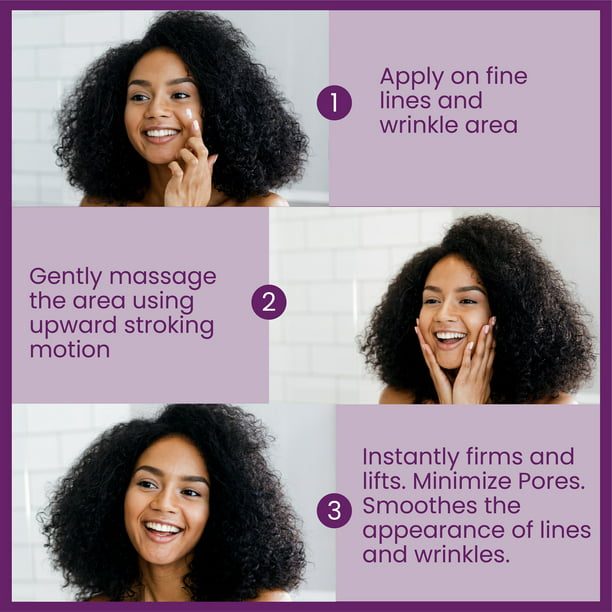 1
Apply on fine lines and wrinkle area

Gently massage the area using upward stroking motion
2

3
Instantly firms and lifts. Minimize Pores. Smoothes the appearance of lines and wrinkles.