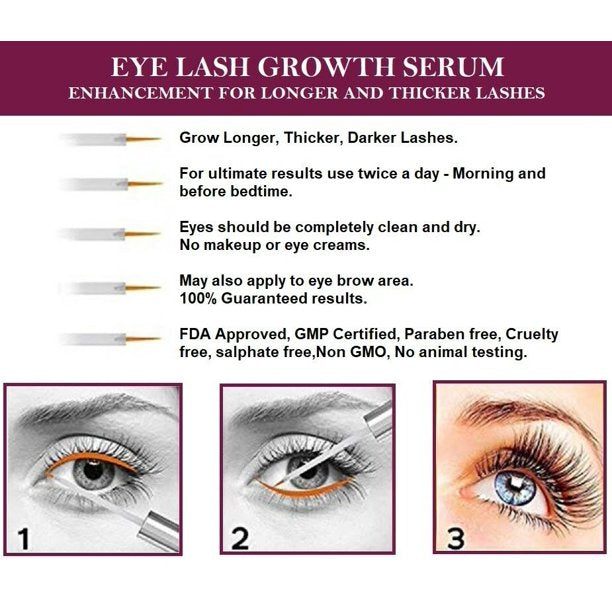 EYE LASH GROWTH SERUM
ENHANCEMENT FOR LONGER AND THICKER LASHES

Grow Longer, Thicker, Darker Lashes.

For ultimate results use twice a day - Morning and before bedtime.

Eyes should be completely clean and dry.
No makeup or eye creams.

May also apply to eye brow area.
100% Guaranteed results.

FDA Approved, GMP Certified, Paraben free, Cruelty free, salphate free,Non GMO, No animal testing.

1

2

3